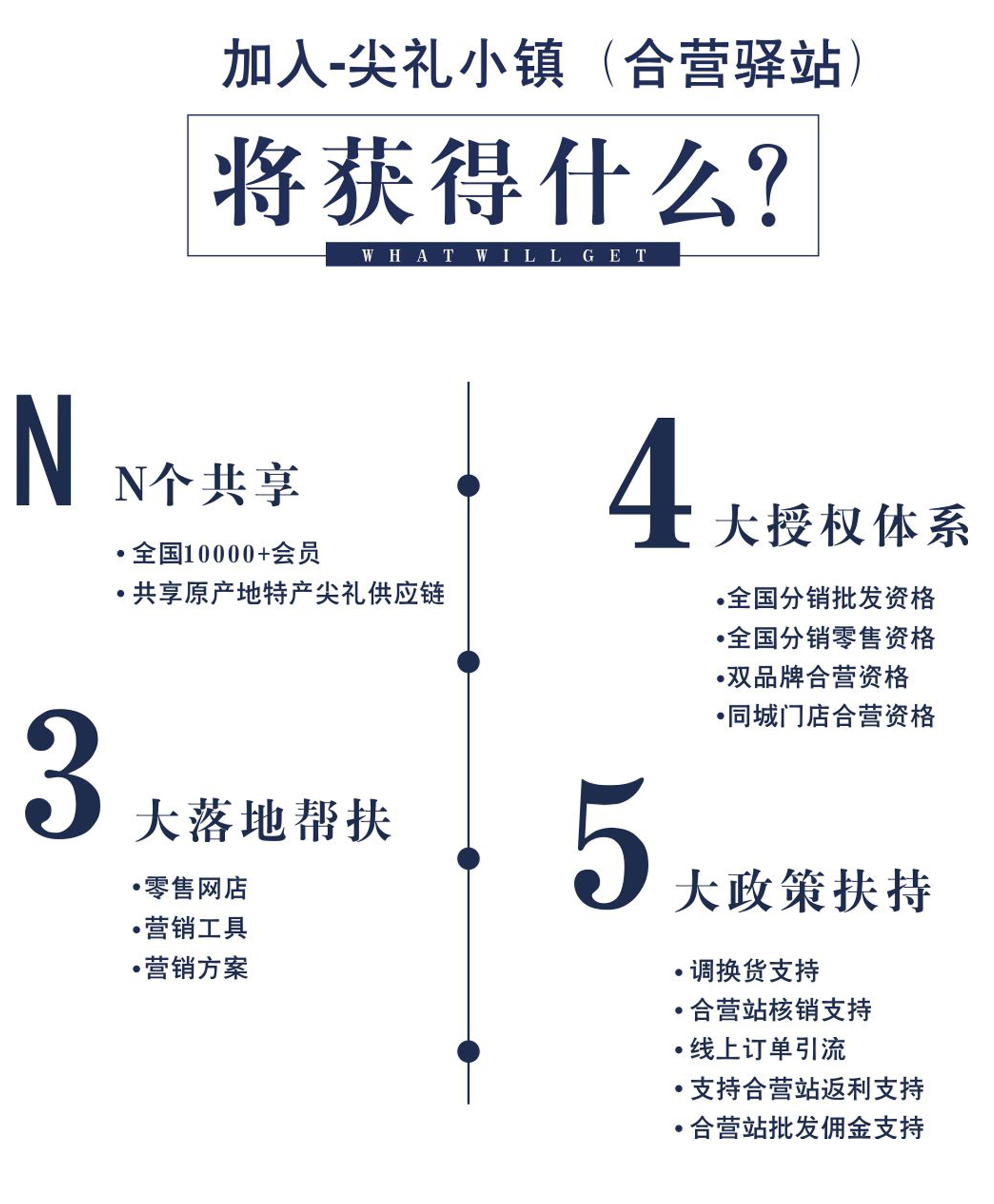 加入-尖礼小镇（合营驿站）

将获得什么?

WHAT WILL GET

N

N个共享

• 全国10000+会员
• 共享原产地特产尖礼供应链

3

大落地帮扶

• 零售网店
• 营销工具
• 营销方案

4

大授权体系

• 全国分销批发资格
• 全国分销零售资格
• 双品牌合营资格
• 同城门店合营资格

5

大政策扶持

• 调换货支持
• 合营站核销支持
• 线上订单引流
• 支持合营站返利支持
• 合营站批发佣金支持